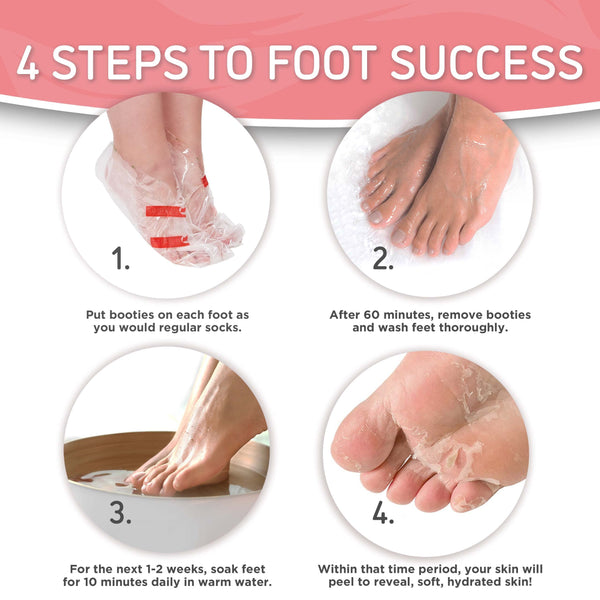 4 STEPS TO FOOT SUCCESS

1.

Put booties on each foot as you would regular socks.

2.

After 60 minutes, remove booties and wash feet thoroughly.

3.

For the next 1-2 weeks, soak feet for 10 minutes daily in warm water.

4.

Within that time period, your skin will peel to reveal, soft, hydrated skin!